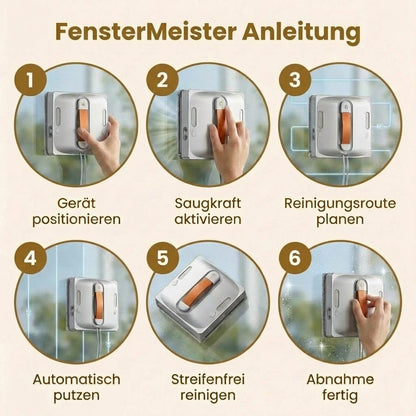 FensterMeister Anleitung

1

Gerät positionieren

2

Saugkraft aktivieren

3

Reinigungsroute planen

4

Automatisch putzen

5

Streifenfrei reinigen

6

Abnahme fertig